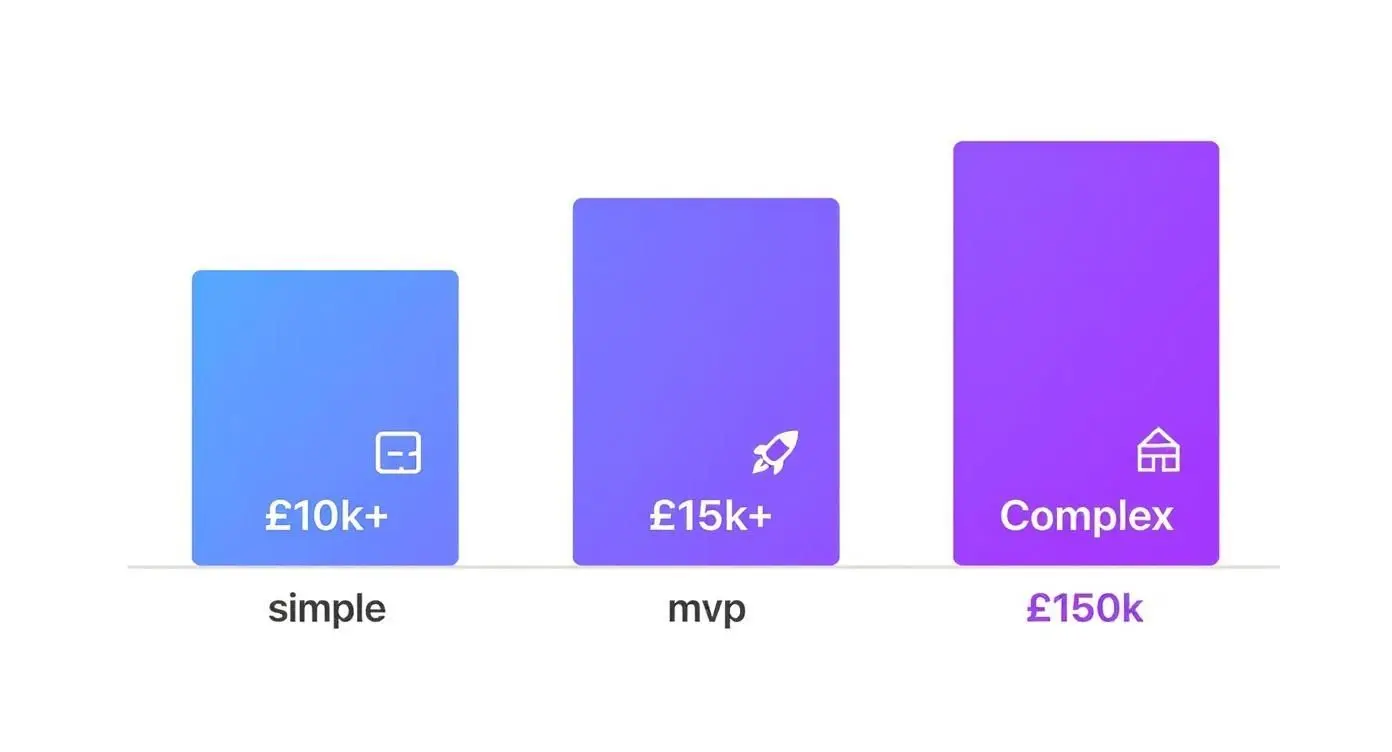 £10k+
simple

£15k+
mvp

Complex
£150k