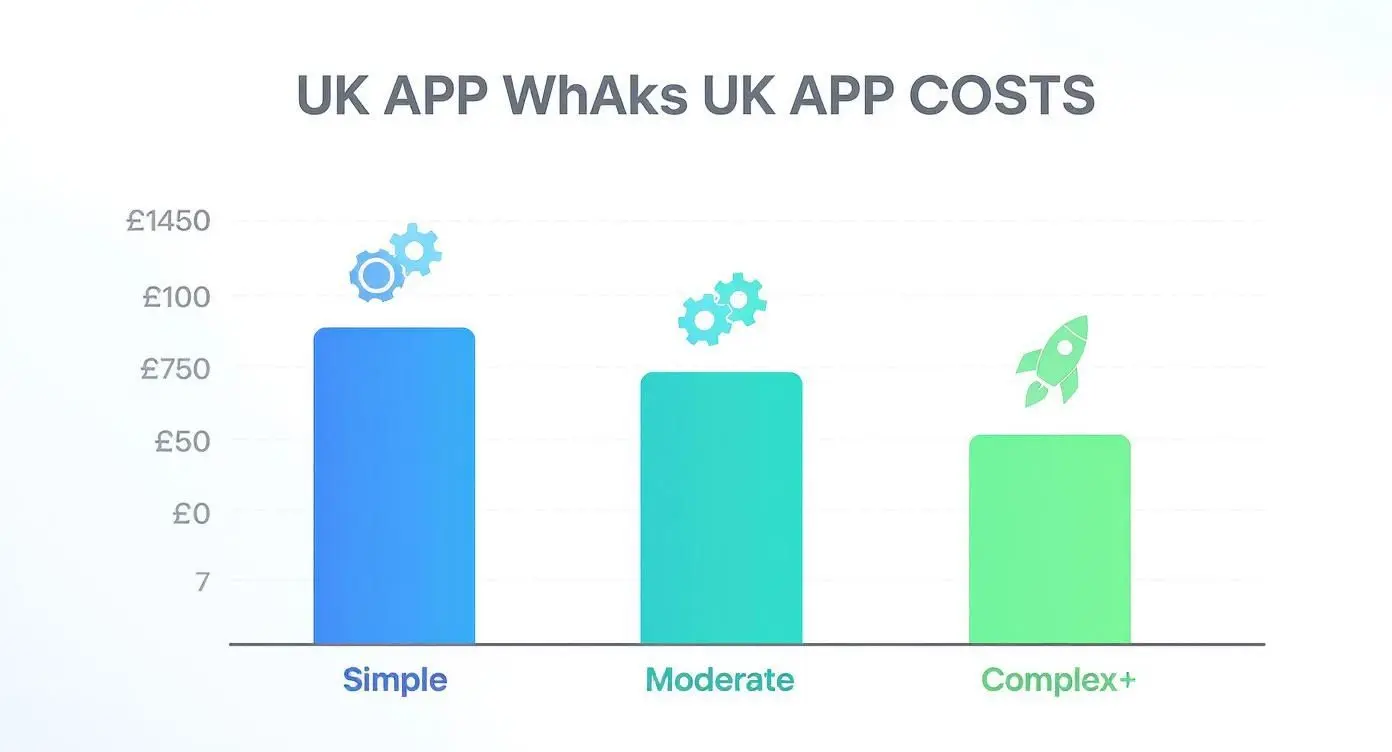 UK APP WhAks UK APP COSTS

£1450
£100
£750
£50
£0
7

Simple
Moderate
Complex+